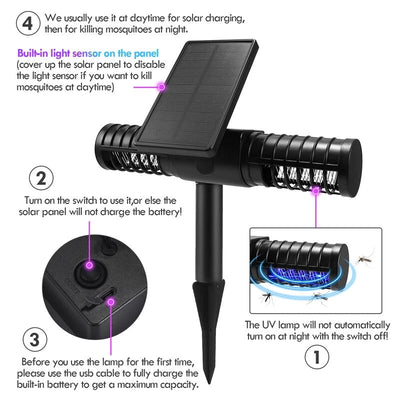 4 We usually use it at daytime for solar charging, then for killing mosquitoes at night.

Built-in light sensor on the panel
(cover up the solar panel to disable the light sensor if you want to kill mosquitoes at daytime)

2
Turn on the switch to use it,or else the solar panel will not charge the battery!

3
Before you use the lamp for the first time, please use the usb cable to fully charge the built-in battery to get a maximum capacity.

The UV lamp will not automatically turn on at night with the switch off!

1