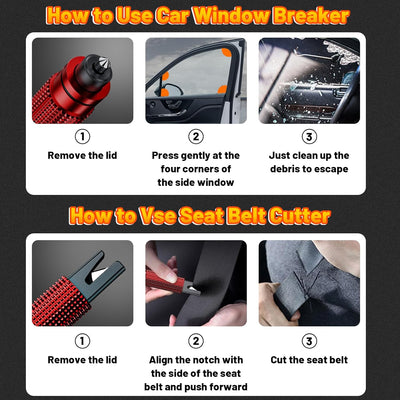 How to Use Car Window Breaker

① Remove the lid

② Press gently at the four corners of the side window

③ Just clean up the debris to escape

How to Vse Seat Belt Cutter

① Remove the lid

② Align the notch with the side of the seat belt and push forward

③ Cut the seat belt