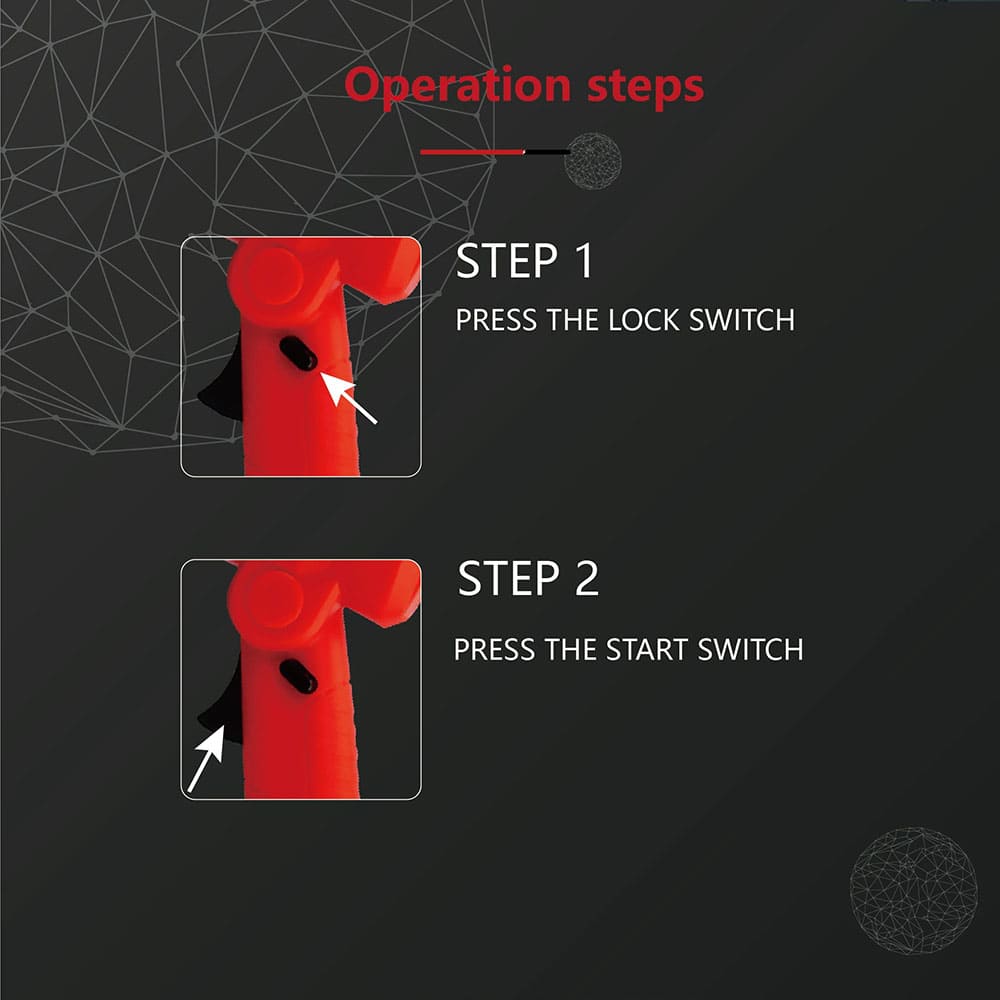 Operation steps

STEP 1

PRESS THE LOCK SWITCH

STEP 2

PRESS THE START SWITCH